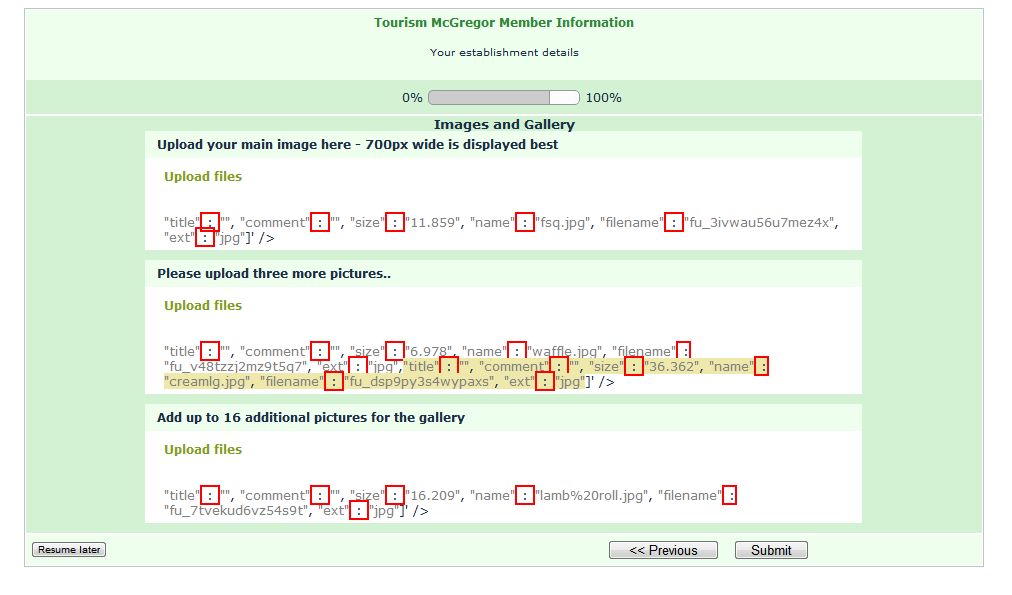 Tourism McGregor Member Information

Your establishment details

0% 100%

Images and Gallery

Upload your main image here - 700px wide is displayed best

Upload files

"title":"", "comment":"", "size":"11.859", "name":"fsq.jpg", "filename":"fu_3ivwau56u7mez4x", "ext":"jpg"]' />

Please upload three more pictures..

Upload files

"title":"", "comment":"", "size":"6.978", "name":"waffle.jpg", "filename":"fu_v48tzzj2mz9t5q7", "ext":"jpg","title":"", "comment":"", "size":"36.362", "name":"creamlg.jpg", "filename":"fu_dsp9py3s4wypaxs", "ext":"jpg"]' />

Add up to 16 additional pictures for the gallery

Upload files

"title":"", "comment":"", "size":"16.209", "name":"lamb%20roll.jpg", "filename":"fu_7tvekud6vz54s9t", "ext":"jpg"]' />

Resume later

<< Previous

Submit